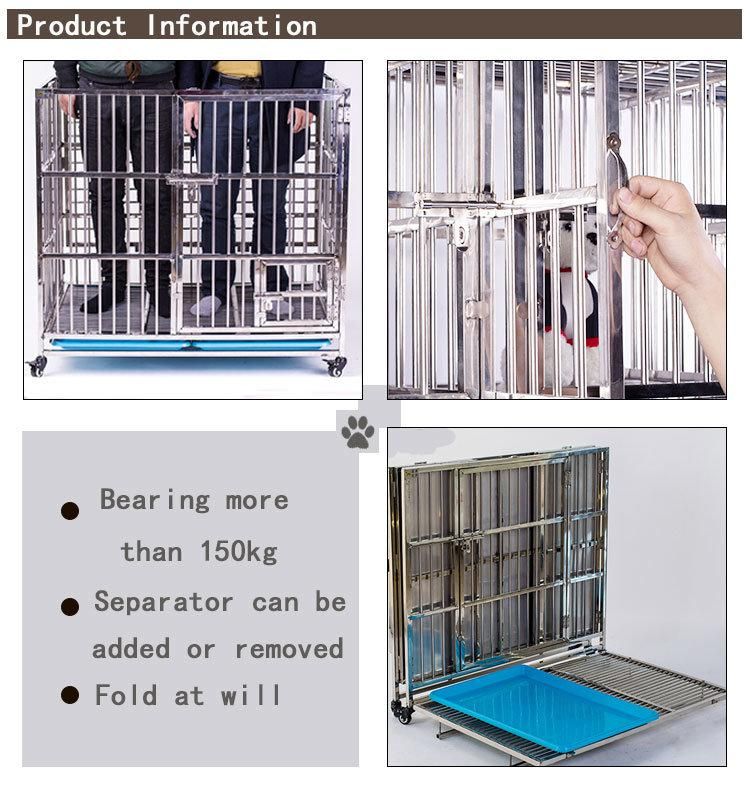 Product Information

● Bearing more than 150kg

● Separator can be added or removed

● Fold at will