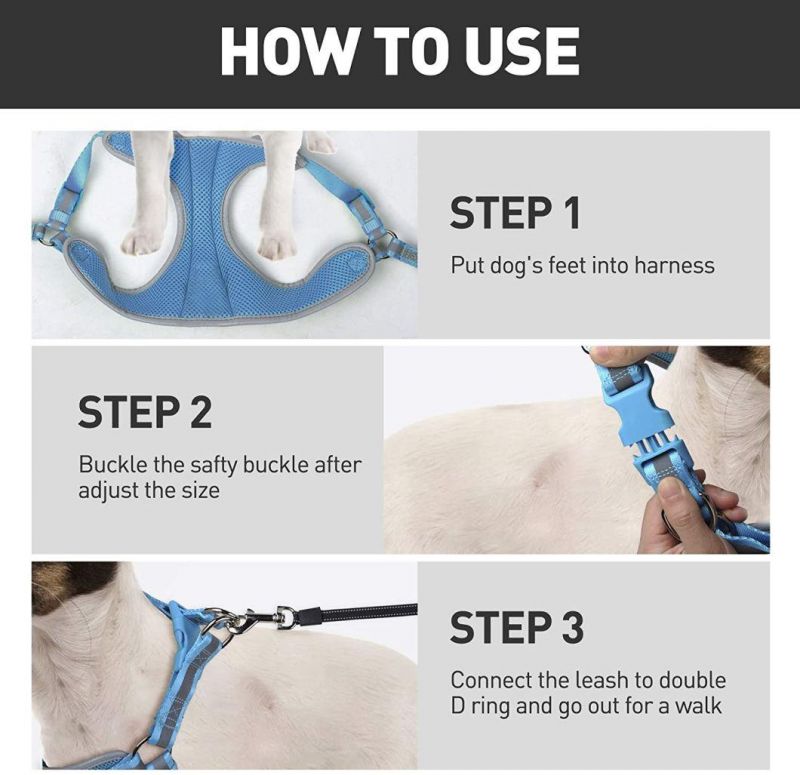 HOW TO USE

STEP 1

Put dog's feet into harness

STEP 2

Buckle the safty buckle after adjust the size

STEP 3

Connect the leash to double D ring and go out for a walk