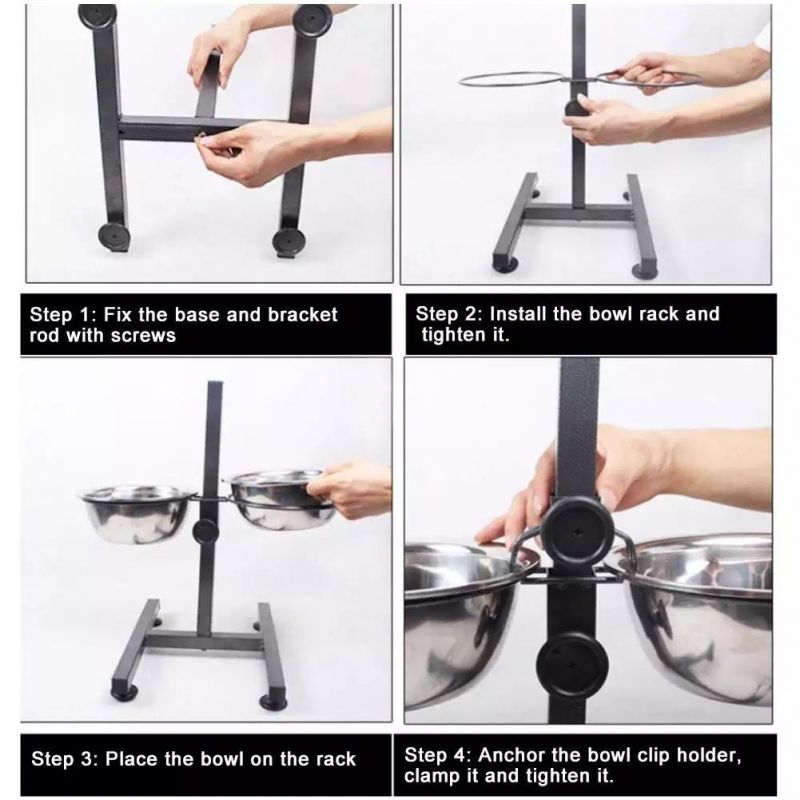 Step 1: Fix the base and bracket rod with screws

Step 2: Install the bowl rack and tighten it.

Step 3: Place the bowl on the rack

Step 4: Anchor the bowl clip holder, clamp it and tighten it.