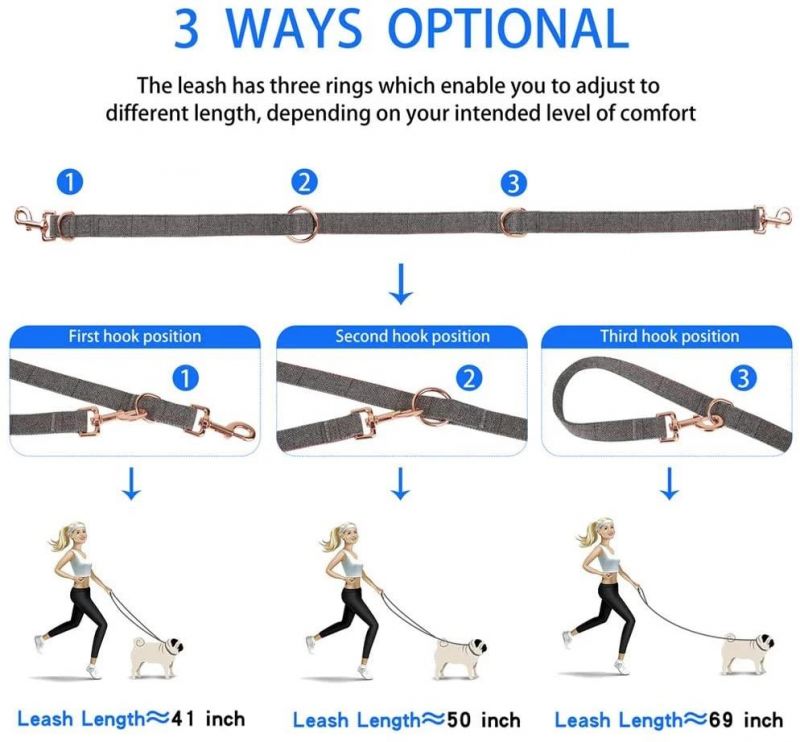 3 WAYS OPTIONAL

The leash has three rings which enable you to adjust to different length, depending on your intended level of comfort

1 2 3

First hook position
1

Second hook position
2

Third hook position
3

Leash Length≈41 inch

Leash Length≈50 inch

Leash Length≈69 inch