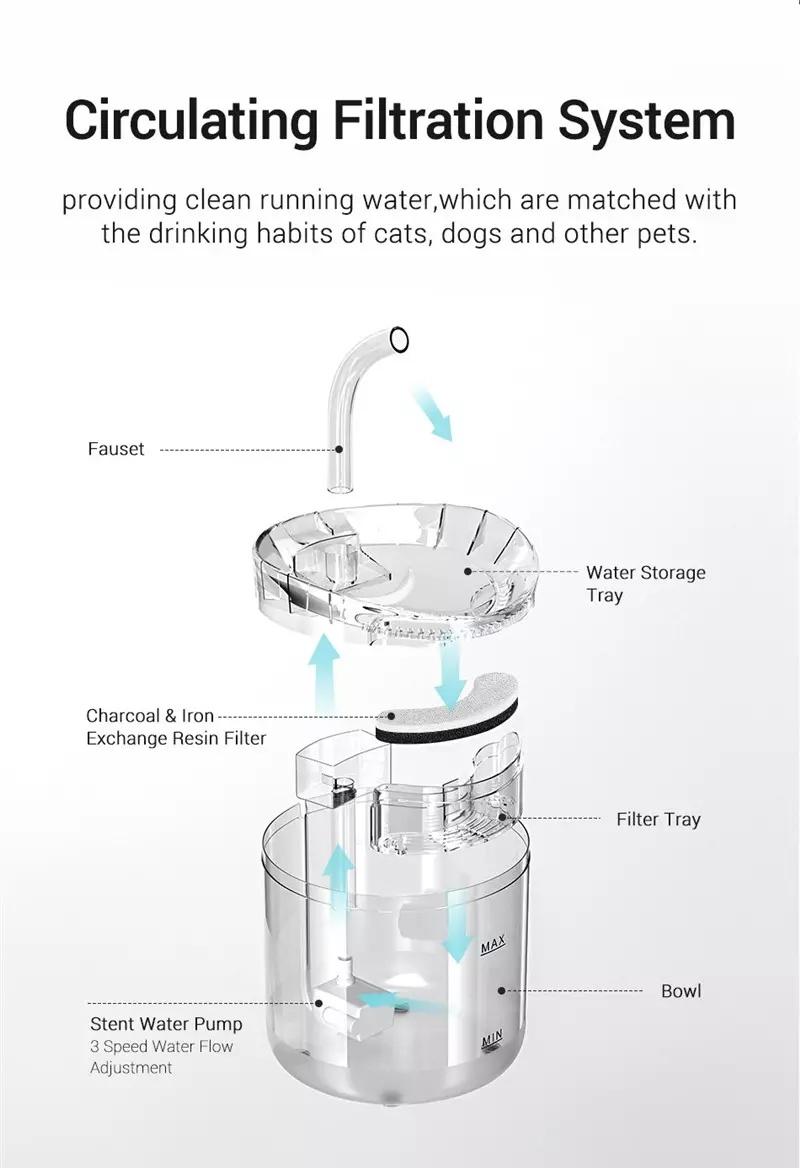 Circulating Filtration System

providing clean running water,which are matched with the drinking habits of cats, dogs and other pets.

Fauset

Water Storage Tray

Charcoal & Iron Exchange Resin Filter

Filter Tray

MAX

Bowl

MIN

Stent Water Pump
3 Speed Water Flow Adjustment