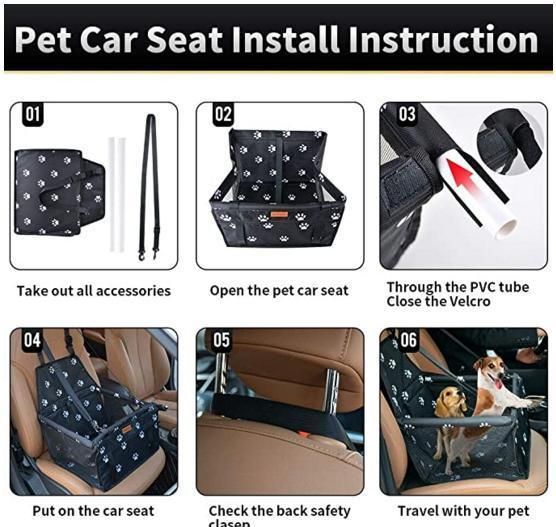 Pet Car Seat Install Instruction

01

Take out all accessories

02

Open the pet car seat

03

Through the PVC tube Close the Velcro

04

Put on the car seat

05

Check the back safety clasep

06

Travel with your pet