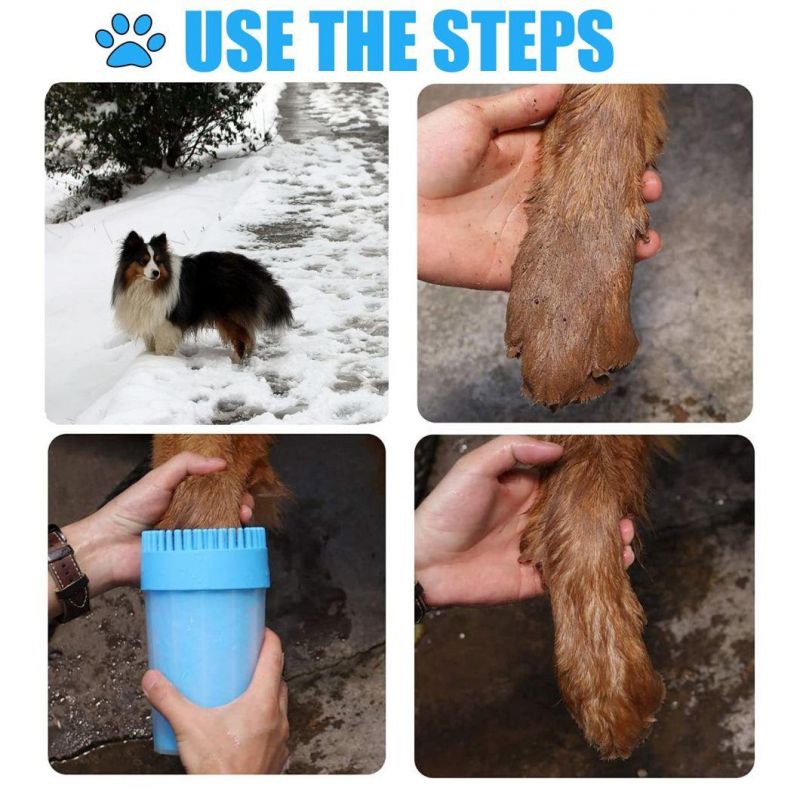 USE THE STEPS