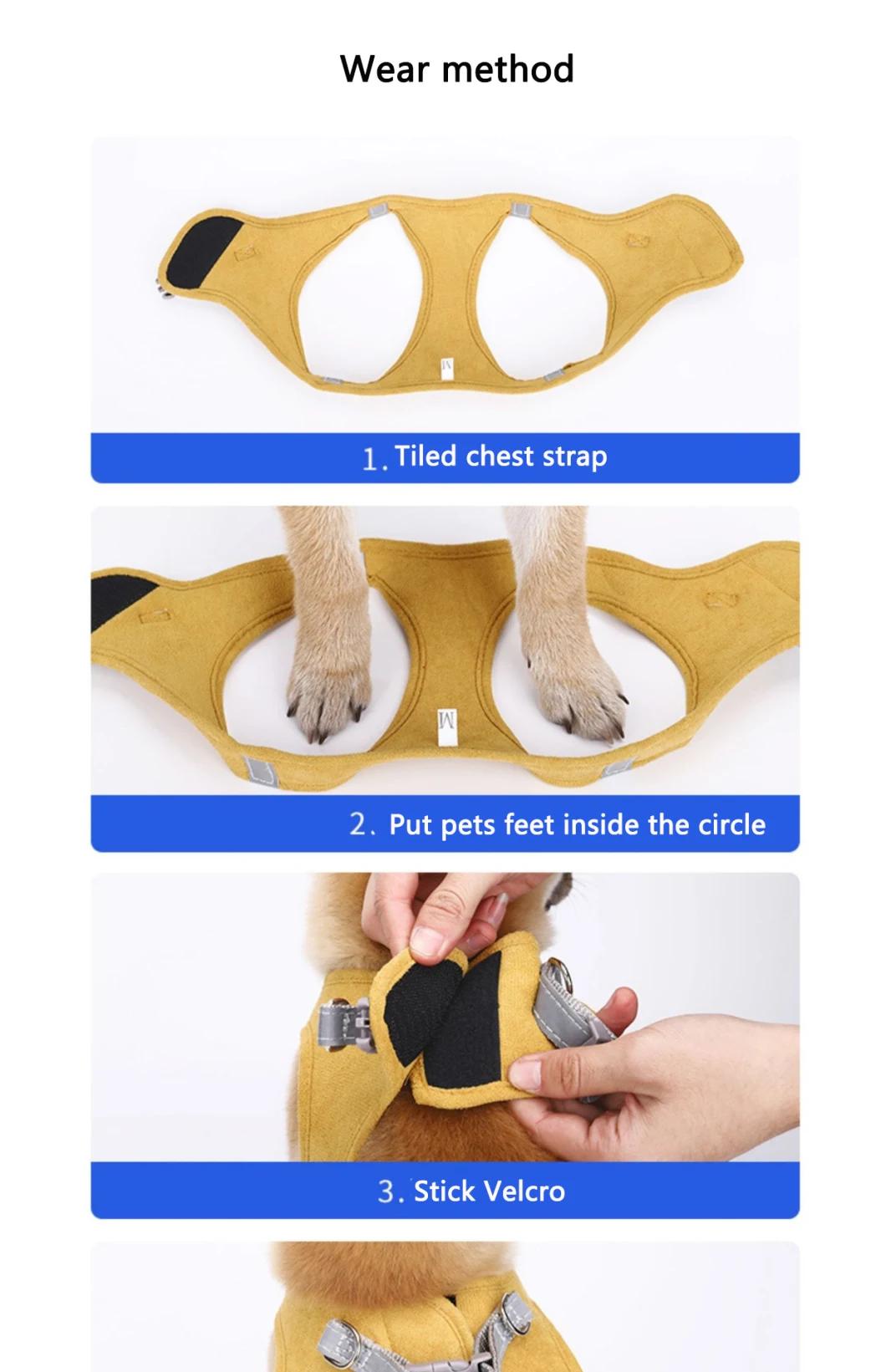 Wear method

M

1. Tiled chest strap

M

2. Put pets feet inside the circle

3. Stick Velcro