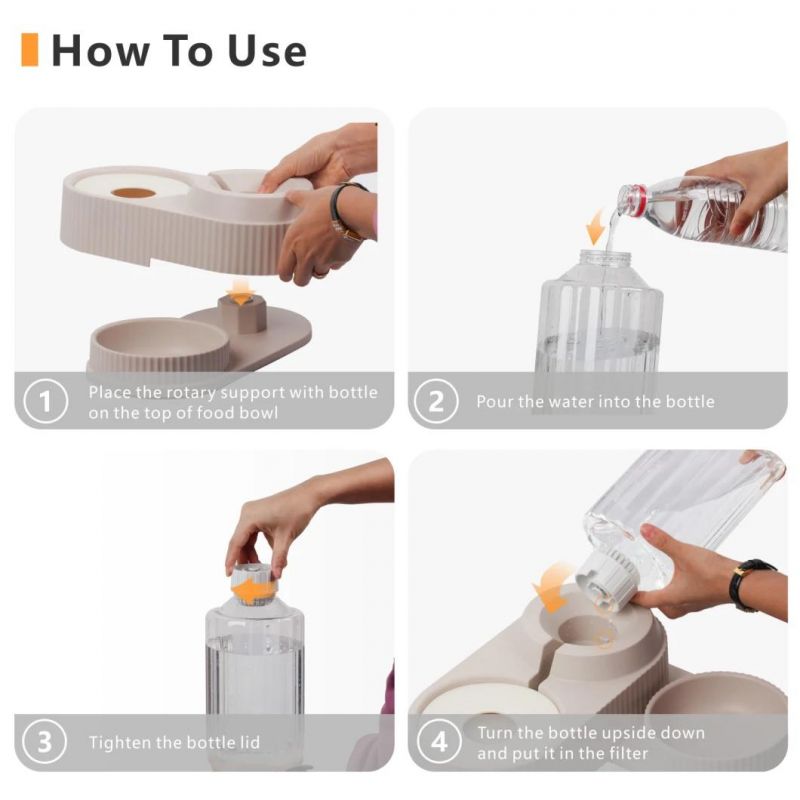 How To Use

1 Place the rotary support with bottle on the top of food bowl

2 Pour the water into the bottle

3 Tighten the bottle lid

4 Turn the bottle upside down and put it in the filter